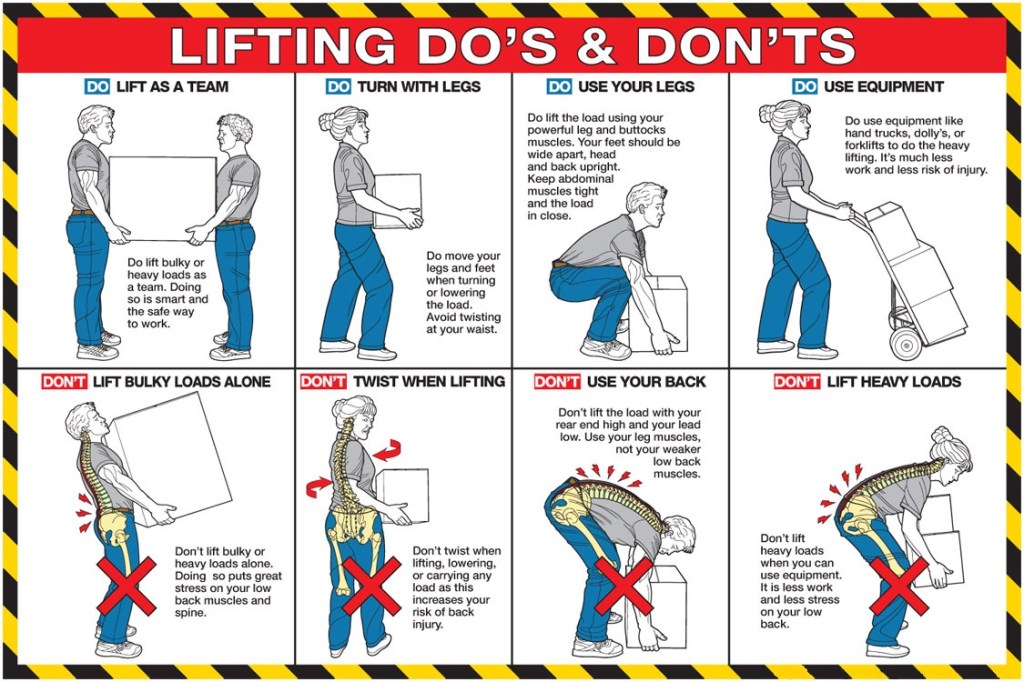 LIFTING DO'S & DON'TS

DO LIFT AS A TEAM

Do lift bulky or heavy loads as a team. Doing so is smart and the safe way to work.

DO TURN WITH LEGS

Do move your legs and feet when turning or lowering the load. Avoid twisting at your waist.

DO USE YOUR LEGS

Do lift the load using your powerful leg and buttocks muscles. Your feet should be wide apart, head and back upright. Keep abdominal muscles tight and the load in close.

DO USE EQUIPMENT

Do use equipment like hand trucks, dolly's, or forklifts to do the heavy lifting. It's much less work and less risk of injury.

DON'T LIFT BULKY LOADS ALONE

Don't lift bulky or heavy loads alone. Doing so puts great stress on your low back muscles and spine.

DON'T TWIST WHEN LIFTING

Don't twist when lifting, lowering, or carrying any load as this increases your risk of back injury.

DON'T USE YOUR BACK

Don't lift the load with your rear end high and your lead low. Use your leg muscles, not your weaker low back muscles.

DON'T LIFT HEAVY LOADS

Don't lift heavy loads when you can use equipment. It is less work and less stress on your low back.