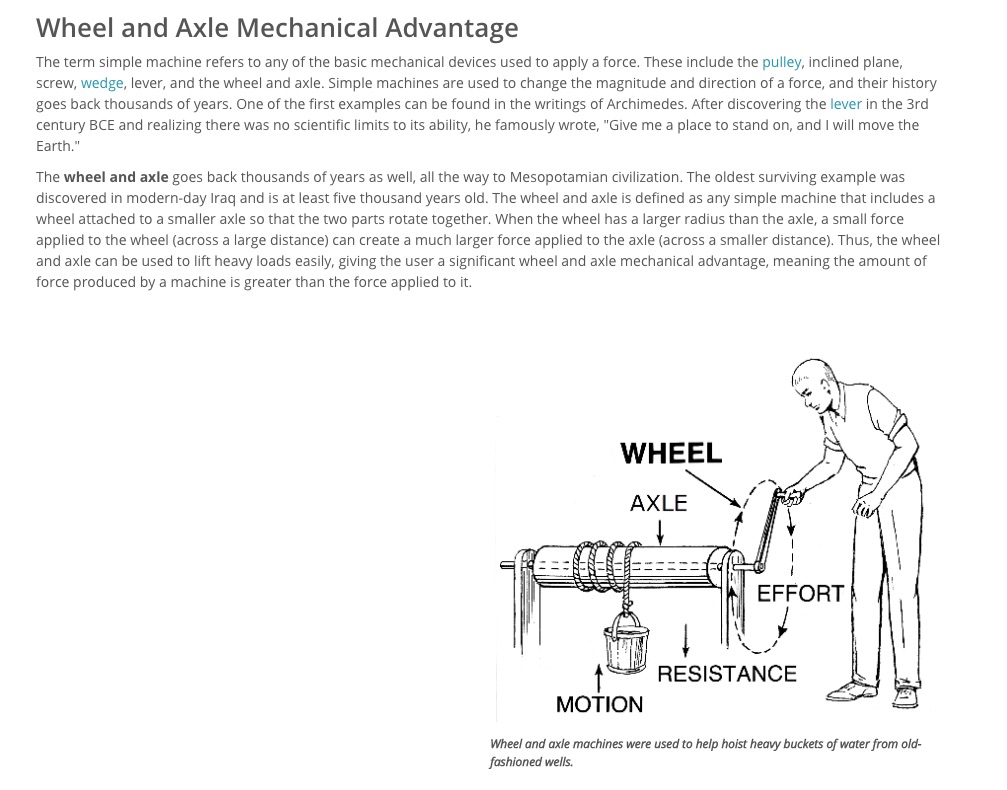 Wheel and Axle Mechanical Advantage

The term simple machine refers to any of the basic mechanical devices used to apply a force. These include the pulley, inclined plane, screw, wedge, lever, and the wheel and axle. Simple machines are used to change the magnitude and direction of a force, and their history goes back thousands of years. One of the first examples can be found in the writings of Archimedes. After discovering the lever in the 3rd century BCE and realizing there was no scientific limits to its ability, he famously wrote, "Give me a place to stand on, and I will move the Earth."

The wheel and axle goes back thousands of years as well, all the way to Mesopotamian civilization. The oldest surviving example was discovered in modern-day Iraq and is at least five thousand years old. The wheel and axle is defined as any simple machine that includes a wheel attached to a smaller axle so that the two parts rotate together. When the wheel has a larger radius than the axle, a small force applied to the wheel (across a large distance) can create a much larger force applied to the axle (across a smaller distance). Thus, the wheel and axle can be used to lift heavy loads easily, giving the user a significant wheel and axle mechanical advantage, meaning the amount of force produced by a machine is greater than the force applied to it.

WHEEL
AXLE
EFFORT
RESISTANCE
MOTION

Wheel and axle machines were used to help hoist heavy buckets of water from old-fashioned wells.