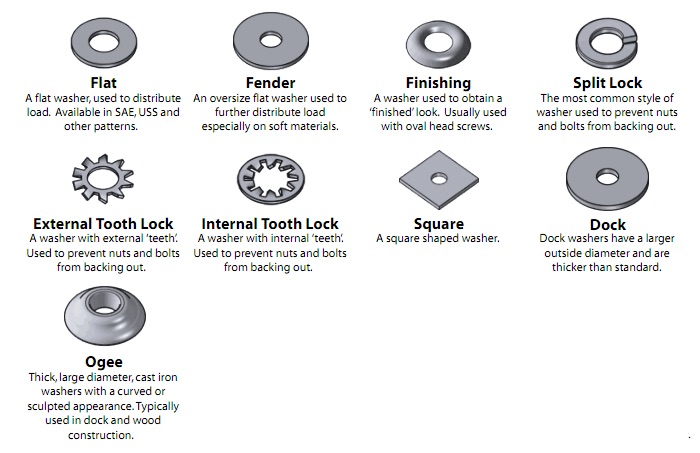 Flat
A flat washer, used to distribute load. Available in SAE, USS and other patterns.

Fender
An oversize flat washer used to further distribute load especially on soft materials.

Finishing
A washer used to obtain a 'finished' look. Usually used with oval head screws.

Split Lock
The most common style of washer used to prevent nuts and bolts from backing out.

External Tooth Lock
A washer with external 'teeth'. Used to prevent nuts and bolts from backing out.

Internal Tooth Lock
A washer with internal 'teeth'. Used to prevent nuts and bolts from backing out.

Square
A square shaped washer.

Dock
Dock washers have a larger outside diameter and are thicker than standard.

Ogee
Thick, large diameter, cast iron washers with a curved or sculpted appearance. Typically used in dock and wood construction.