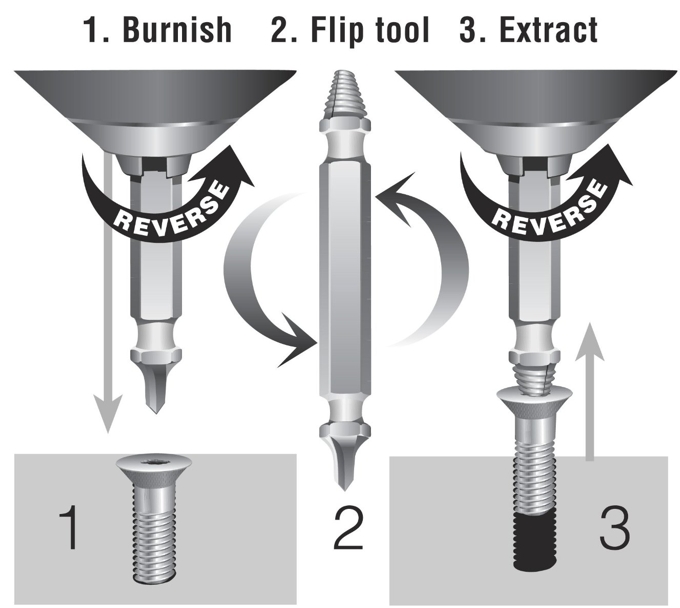 1. Burnish 2. Flip tool 3. Extract

REVERSE

REVERSE

1

2

3