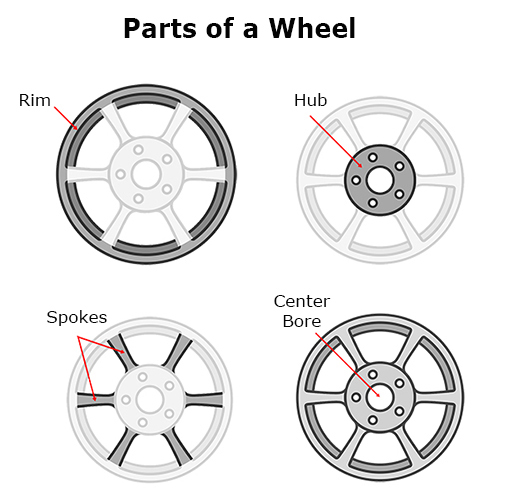 Parts of a Wheel

Rim

Hub

Spokes

Center Bore