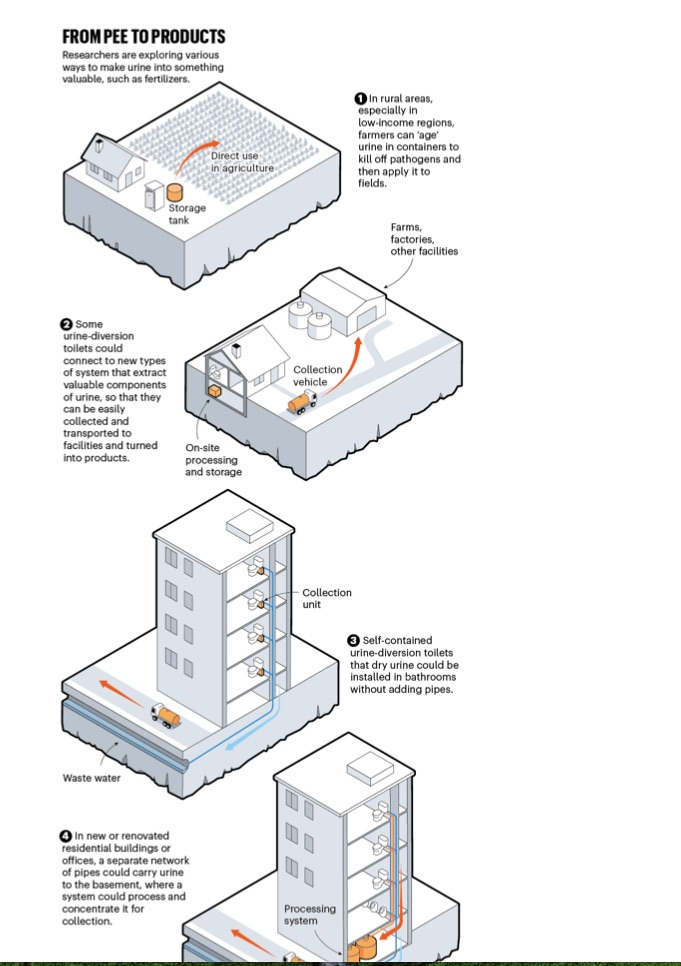 FROM PEE TO PRODUCTS

Researchers are exploring various ways to make urine into something valuable, such as fertilizers.

Direct use in agriculture

Storage tank

1 In rural areas, especially in low-income regions, farmers can 'age' urine in containers to kill off pathogens and then apply it to fields.

Farms, factories, other facilities

2 Some urine-diversion toilets could connect to new types of system that extract valuable components of urine, so that they can be easily collected and transported to facilities and turned into products.

Collection vehicle

On-site processing and storage

Collection unit

3 Self-contained urine-diversion toilets that dry urine could be installed in bathrooms without adding pipes.

Waste water

4 In new or renovated residential buildings or offices, a separate network of pipes could carry urine to the basement, where a system could process and concentrate it for collection.

Processing system